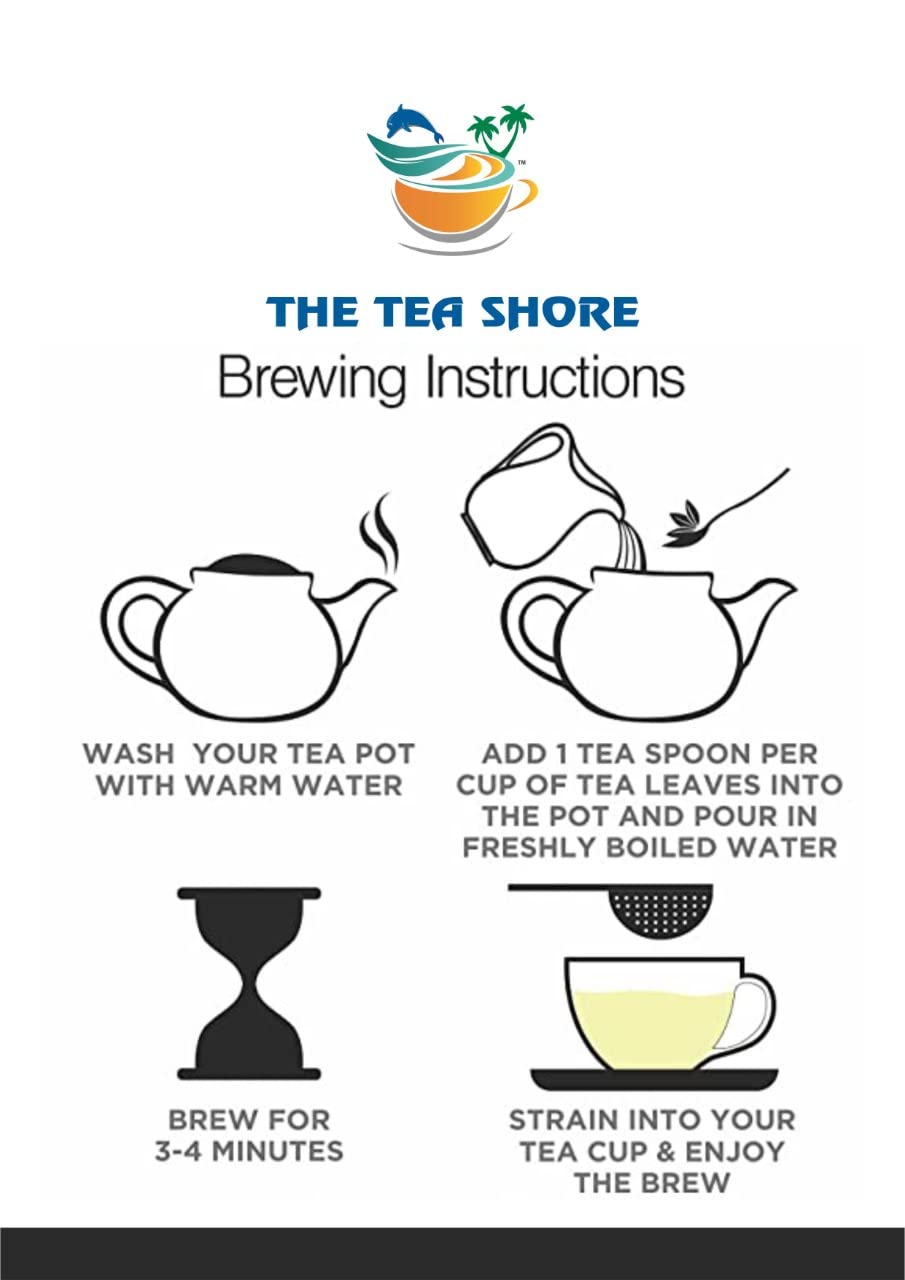 ™

THE TEA SHORE

Brewing Instructions

WASH YOUR TEA POT WITH WARM WATER

ADD 1 TEA SPOON PER CUP OF TEA LEAVES INTO THE POT AND POUR IN FRESHLY BOILED WATER

BREW FOR 3-4 MINUTES

STRAIN INTO YOUR TEA CUP & ENJOY THE BREW