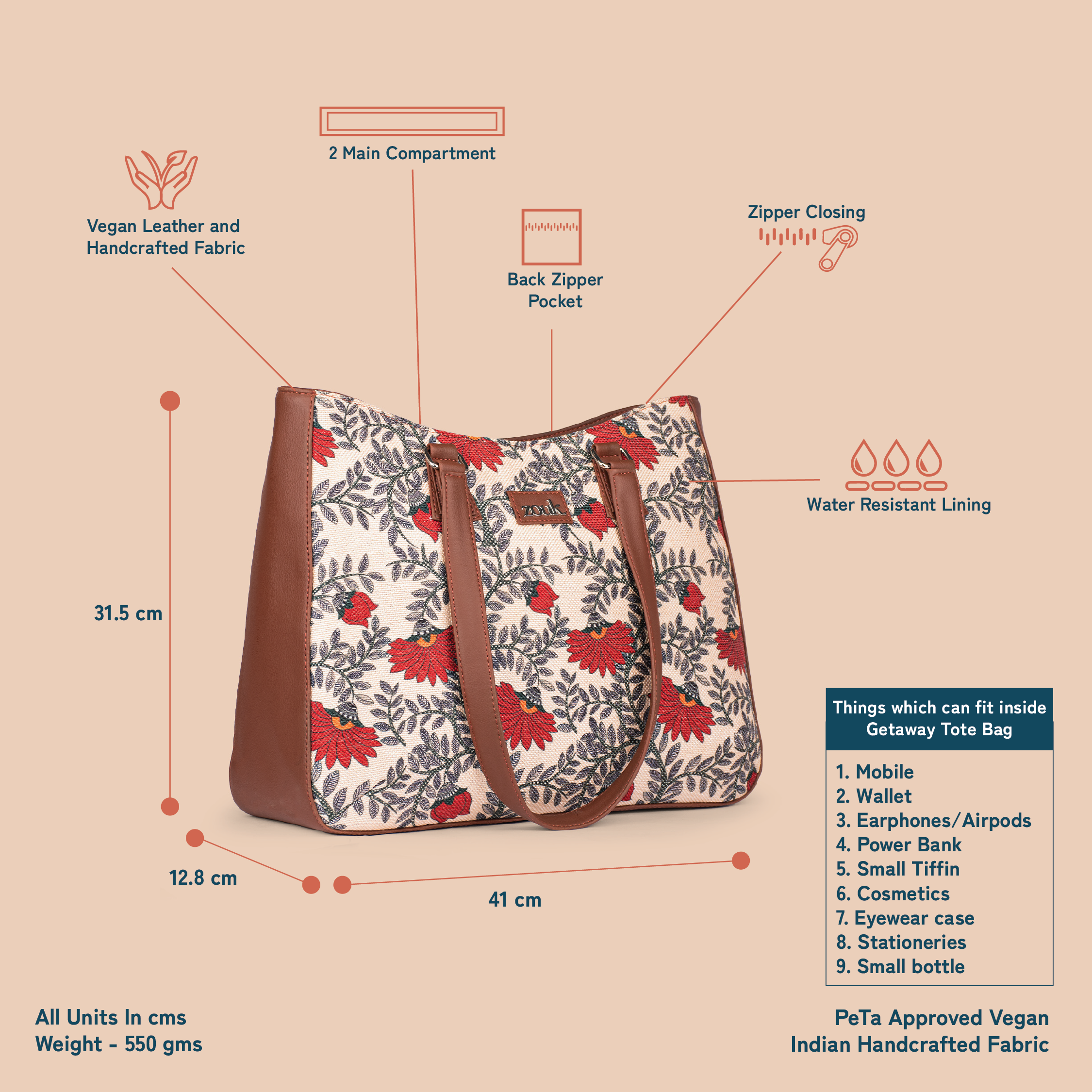 2 Main Compartment

Vegan Leather and Handcrafted Fabric

Back Zipper Pocket

Zipper Closing

Water Resistant Lining

zouk

31.5 cm

12.8 cm

41 cm

Things which can fit inside Getaway Tote Bag

1. Mobile
2. Wallet
3. Earphones/Airpods
4. Power Bank
5. Small Tiffin
6. Cosmetics
7. Eyewear case
8. Stationeries
9. Small bottle

All Units In cms
Weight - 550 gms

PeTa Approved Vegan
Indian Handcrafted Fabric