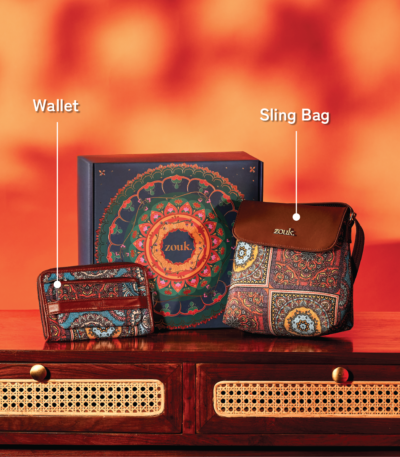 Wallet

Sling Bag

zouk.

zouk.