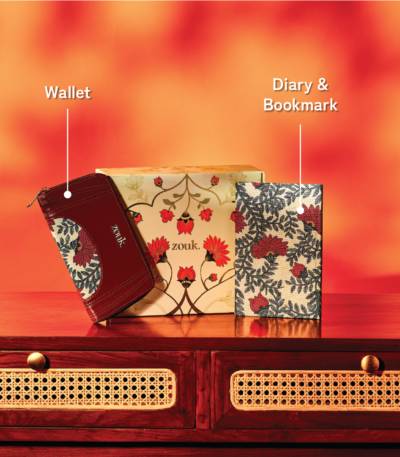 Wallet

Diary & Bookmark

zouk.

zouk.