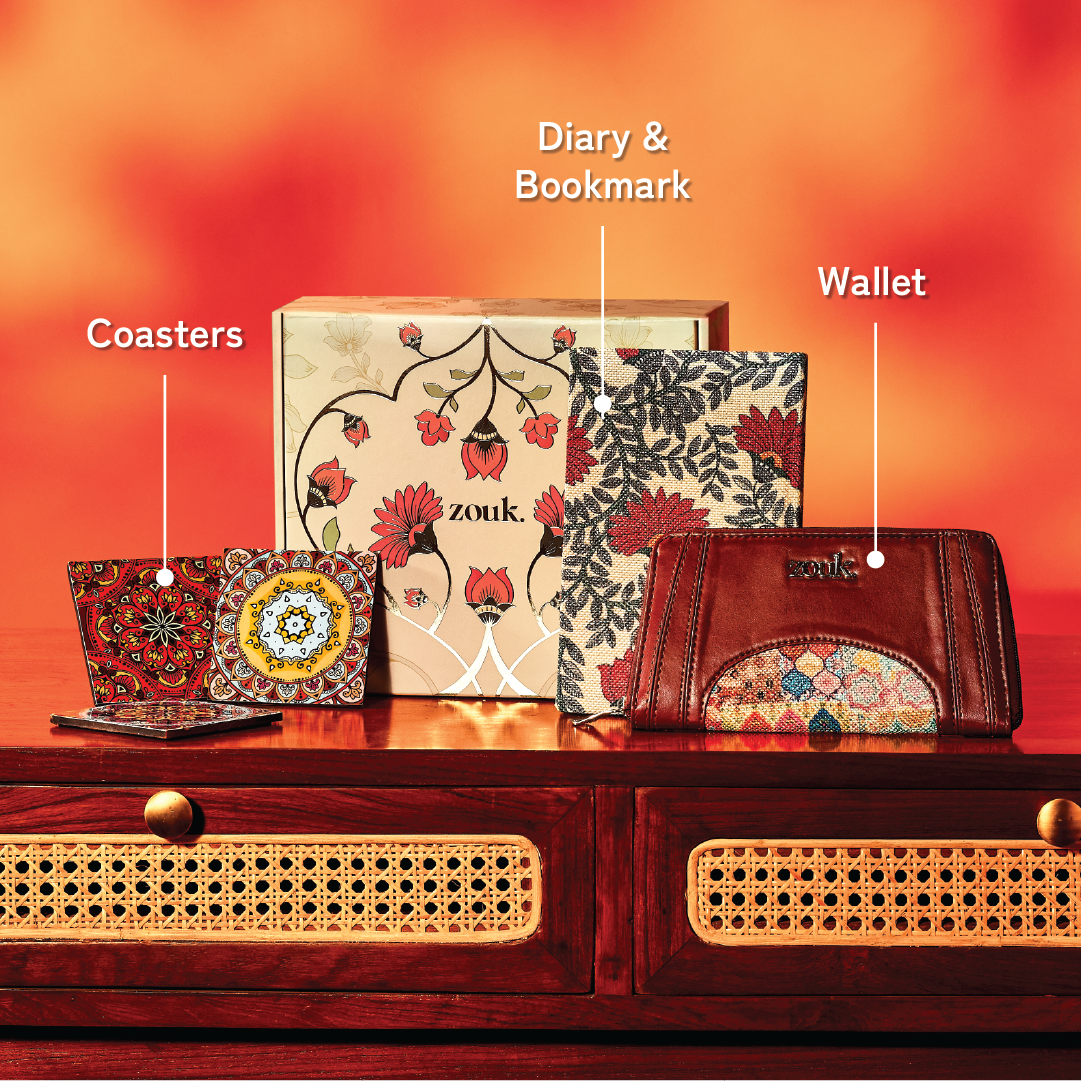 Diary & Bookmark

Wallet

Coasters

zouk.

zouk.