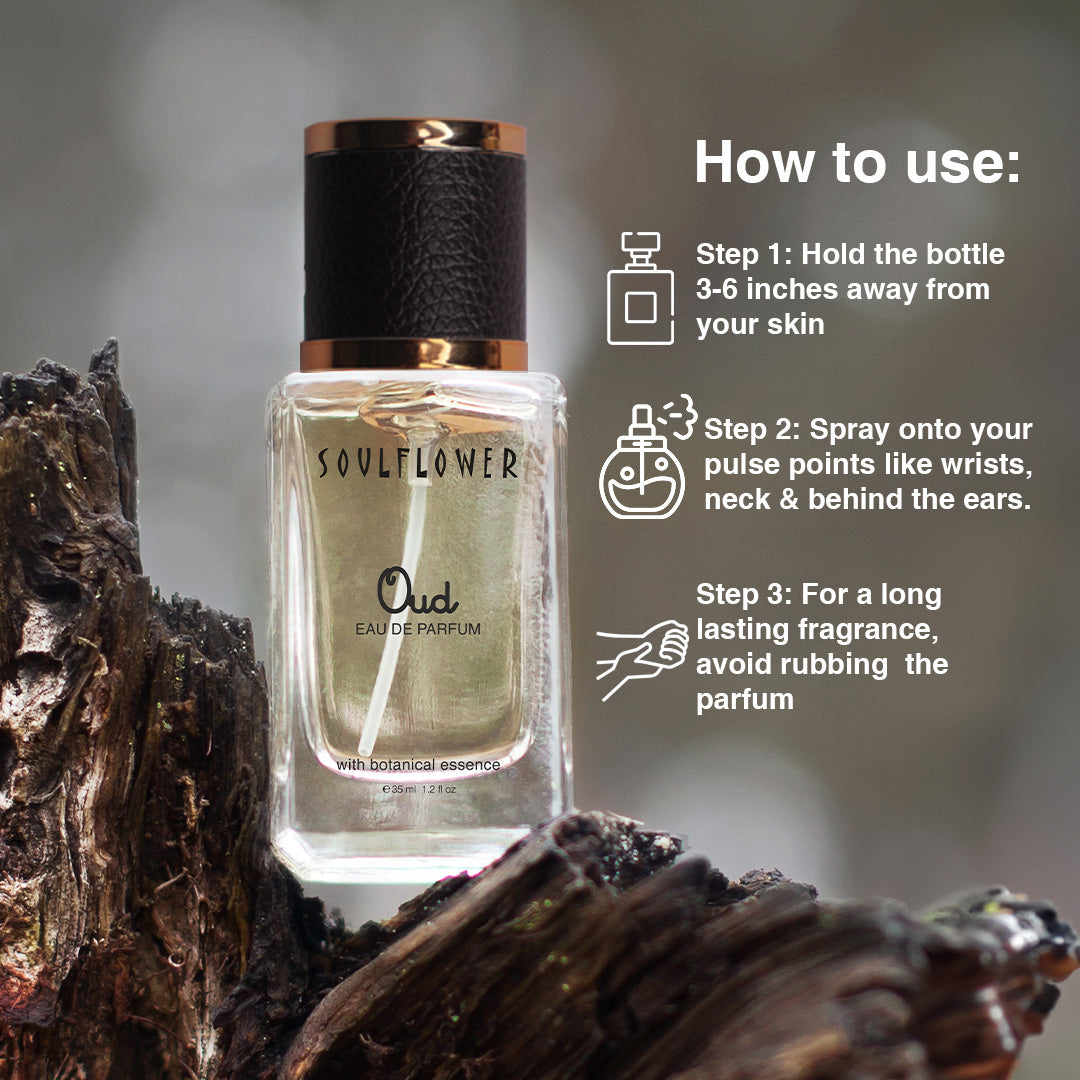 SOULFLOWER

Oud
EAU DE PARFUM

with botanical essence
℮35 ml 1.2 fl oz

How to use:

Step 1: Hold the bottle 3-6 inches away from your skin

Step 2: Spray onto your pulse points like wrists, neck & behind the ears.

Step 3: For a long lasting fragrance, avoid rubbing the parfum